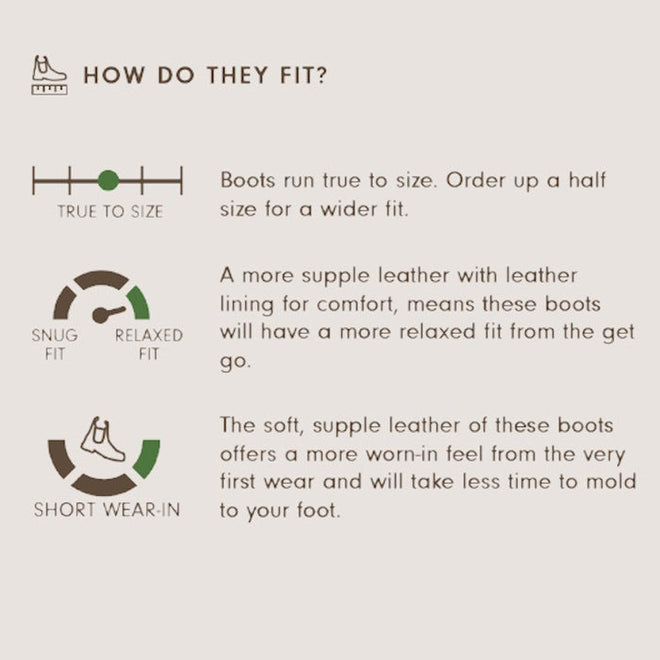 HOW DO THEY FIT?

TRUE TO SIZE

Boots run true to size. Order up a half size for a wider fit.

SNUG FIT

RELAXED FIT

A more supple leather with leather lining for comfort, means these boots will have a more relaxed fit from the get go.

SHORT WEAR-IN

The soft, supple leather of these boots offers a more worn-in feel from the very first wear and will take less time to mold to your foot.